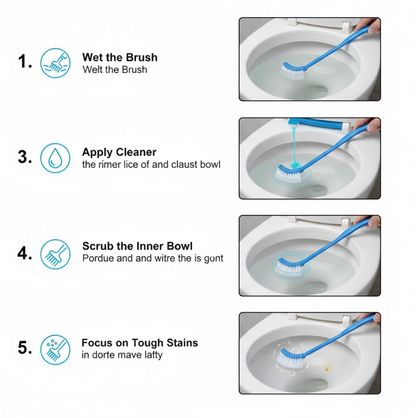 1. Wet the Brush
Welt the Brush

3. Apply Cleaner
the rimer lice of and claust bowl

4. Scrub the Inner Bowl
Pordue and and witre the is gont

5. Focus on Tough Stains
in dorte mave lafty